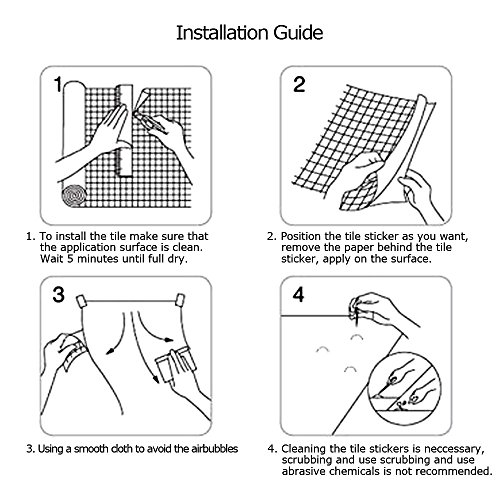 Installation Guide

1

1. To install the tile make sure that the application surface is clean. Wait 5 minutes until full dry.

2

2. Position the tile sticker as you want, remove the paper behind the tile sticker, apply on the surface.

3

3. Using a smooth cloth to avoid the airbubbles

4

4. Cleaning the tile stickers is neccessary, scrubbing and use scrubbing and use abrasive chemicals is not recommended.