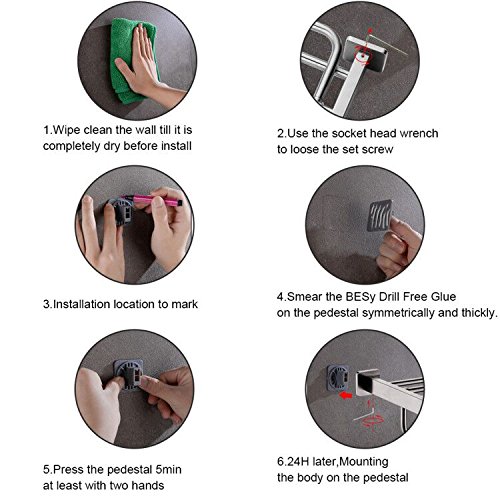 1.Wipe clean the wall till it is completely dry before install

2.Use the socket head wrench to loose the set screw

3.Installation location to mark

4.Smear the BESy Drill Free Glue on the pedestal symmetrically and thickly.

5.Press the pedestal 5min at least with two hands

6.24H later,Mounting the body on the pedestal