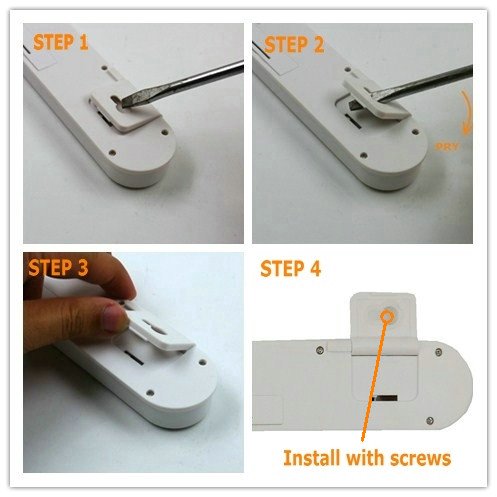 STEP 1

STEP 2

PRY

STEP 3

STEP 4

Install with screws