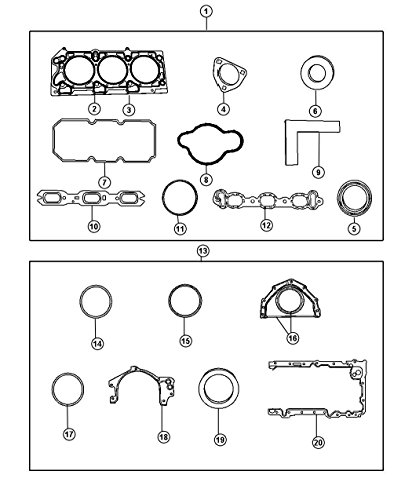 1
2
3
4
6
7
8
9
10
11
12
5
13
14
15
16
17
18
19
20