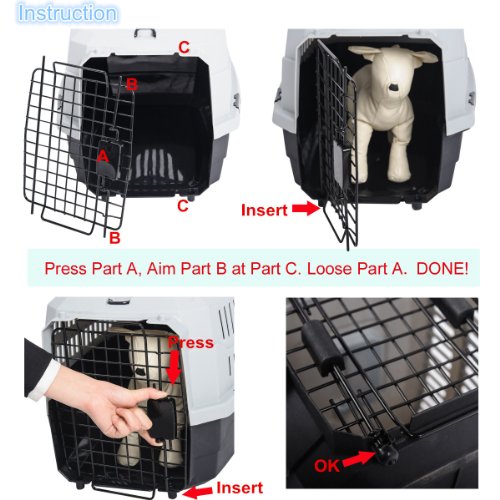 Instruction

C
B
A
C
B

Insert

Press Part A, Aim Part B at Part C. Loose Part A. DONE!

Press

Insert

OK