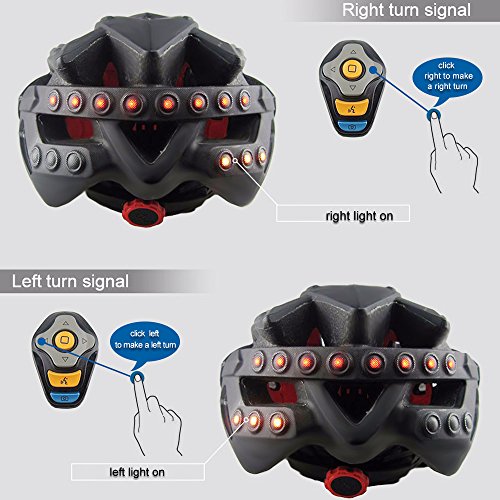 Right turn signal

click right to make a right turn

right light on

Left turn signal

click left to make a left turn

left light on