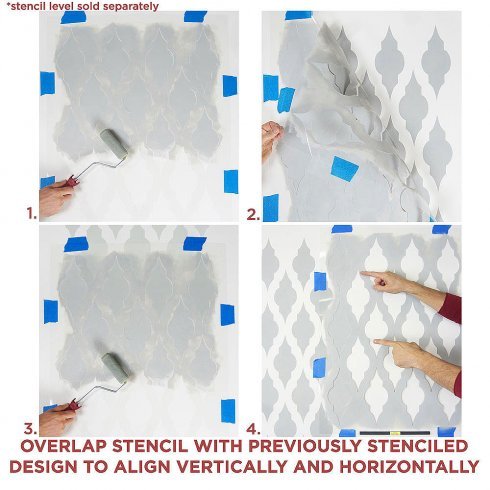 *stencil level sold separately

1.

2.

3.

4.

OVERLAP STENCIL WITH PREVIOUSLY STENCILED DESIGN TO ALIGN VERTICALLY AND HORIZONTALLY