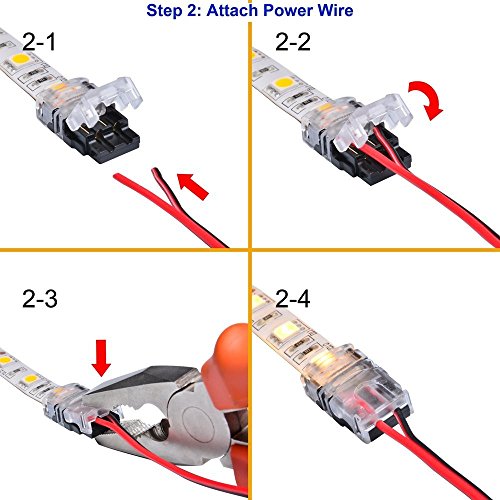 Step 2: Attach Power Wire

2-1

2-2

2-3

2-4