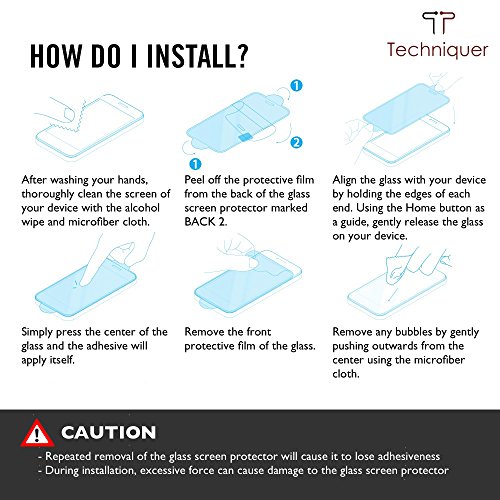 HOW DO I INSTALL?

Techniquer

1
2
1

After washing your hands, thoroughly clean the screen of your device with the alcohol wipe and microfiber cloth.

Peel off the protective film from the back of the glass screen protector marked BACK 2.

Align the glass with your device by holding the edges of each end. Using the Home button as a guide, gently release the glass on your device.

Simply press the center of the glass and the adhesive will apply itself.

Remove the front protective film of the glass.

Remove any bubbles by gently pushing outwards from the center using the microfiber cloth.

CAUTION

- Repeated removal of the glass screen protector will cause it to lose adhesiveness
- During installation, excessive force can cause damage to the glass screen protector