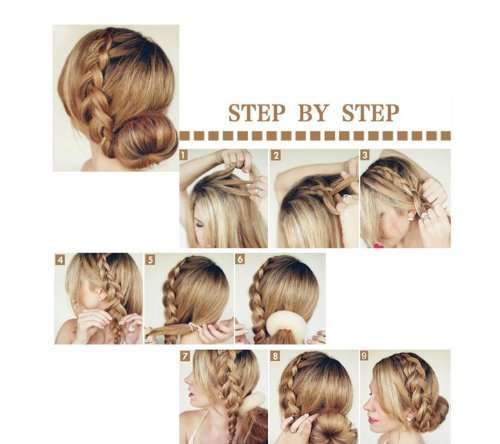 STEP BY STEP

1

2

3

4

5

6

7

8

9