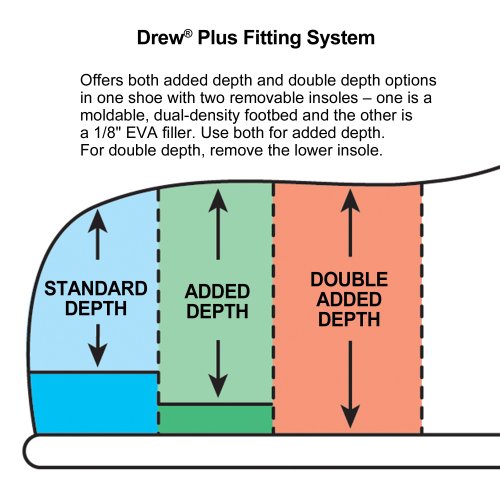 Drew® Plus Fitting System

Offers both added depth and double depth options in one shoe with two removable insoles – one is a moldable, dual-density footbed and the other is a 1/8" EVA filler. Use both for added depth. For double depth, remove the lower insole.

STANDARD DEPTH

ADDED DEPTH

DOUBLE ADDED DEPTH