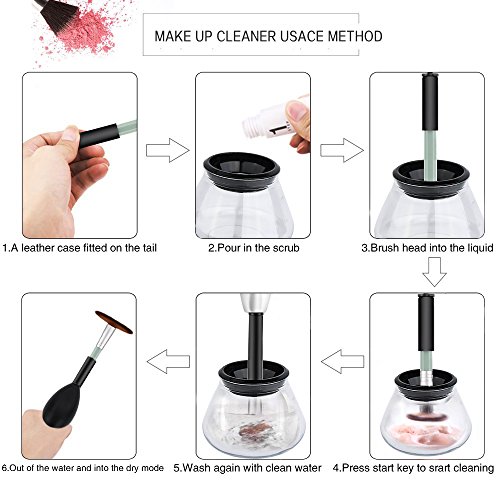 MAKE UP CLEANER USACE METHOD

1.A leather case fitted on the tail

2.Pour in the scrub

3.Brush head into the liquid

4.Press start key to srart cleaning

5.Wash again with clean water

6.Out of the water and into the dry mode