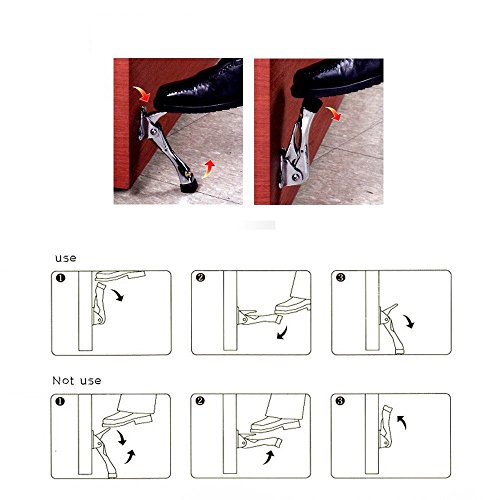 use

❶

❷

❸

Not use

❶

❷

❸