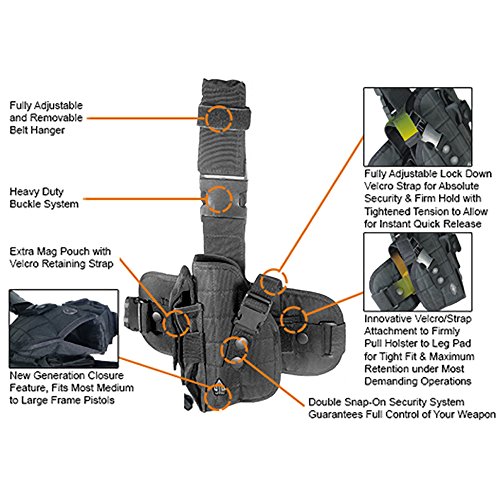 Fully Adjustable and Removable Belt Hanger

Heavy Duty Buckle System

Extra Mag Pouch with Velcro Retaining Strap

New Generation Closure Feature, Fits Most Medium to Large Frame Pistols

Fully Adjustable Lock Down Velcro Strap for Absolute Security & Firm Hold with Tightened Tension to Allow for Instant Quick Release

Innovative Velcro/Strap Attachment to Firmly Pull Holster to Leg Pad for Tight Fit & Maximum Retention under Most Demanding Operations

Double Snap-On Security System Guarantees Full Control of Your Weapon