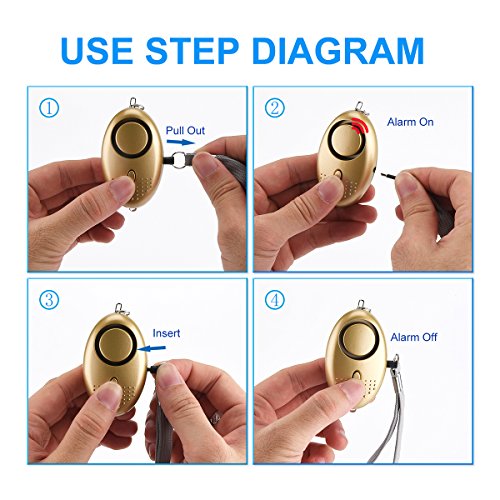 USE STEP DIAGRAM

①
Pull Out

②
Alarm On

③
Insert

④
Alarm Off