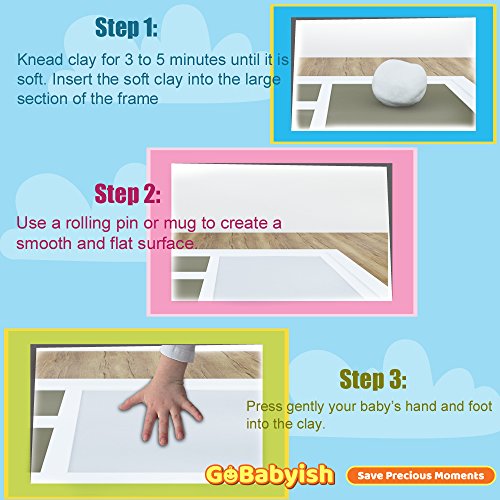 Step 1:

Knead clay for 3 to 5 minutes until it is soft. Insert the soft clay into the large section of the frame

Step 2:

Use a rolling pin or mug to create a smooth and flat surface.

Step 3:

Press gently your baby's hand and foot into the clay.

GoBabyish

Save Precious Moments