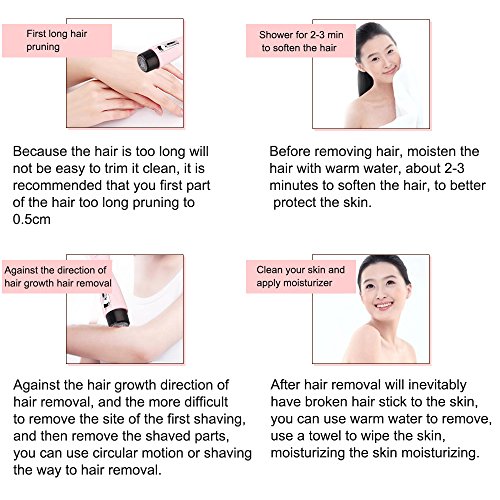 First long hair pruning

Because the hair is too long will not be easy to trim it clean, it is recommended that you first part of the hair too long pruning to 0.5cm

Shower for 2-3 min to soften the hair

Before removing hair, moisten the hair with warm water, about 2-3 minutes to soften the hair, to better protect the skin.

Against the direction of hair growth hair removal

Against the hair growth direction of hair removal, and the more difficult to remove the site of the first shaving, and then remove the shaved parts, you can use circular motion or shaving the way to hair removal.

Clean your skin and apply moisturizer

After hair removal will inevitably have broken hair stick to the skin, you can use warm water to remove, use a towel to wipe the skin, moisturizing the skin moisturizing.