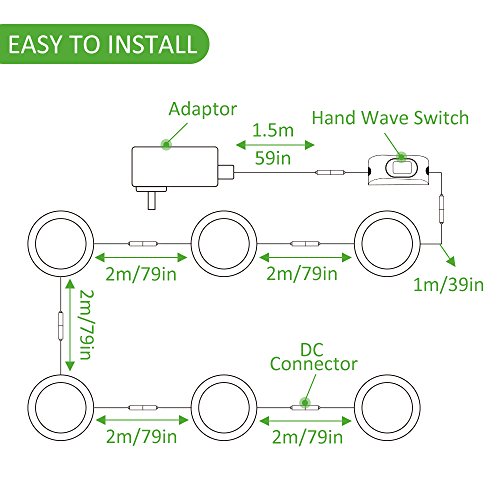 EASY TO INSTALL

Adaptor

1.5m
59in

Hand Wave Switch

2m/79in

2m/79in

1m/39in

2m/79in

DC
Connector

2m/79in

2m/79in