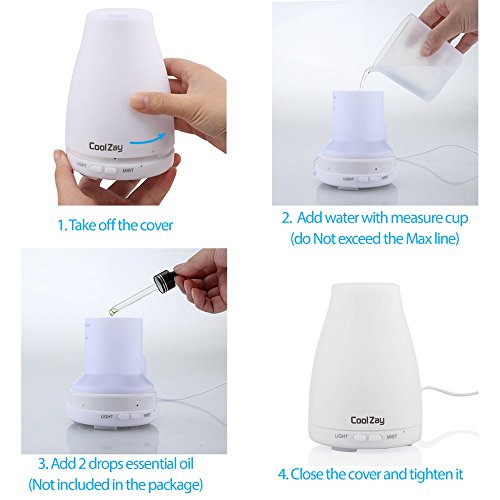 CoolZay

LIGHT MIST

1. Take off the cover

LIGHT MIST

2. Add water with measure cup (do Not exceed the Max line)

LIGHT MIST

3. Add 2 drops essential oil (Not included in the package)

CoolZay

LIGHT MIST

4. Close the cover and tighten it