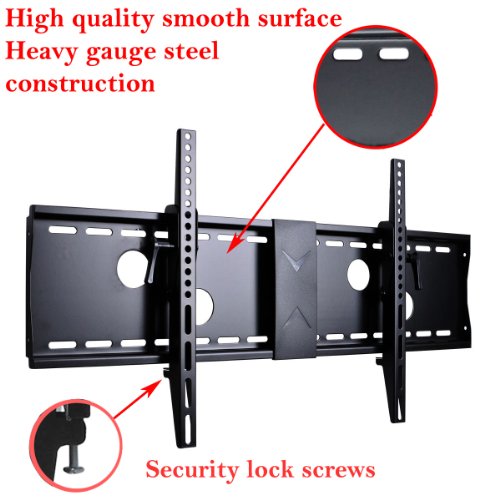 High quality smooth surface
Heavy gauge steel construction

Security lock screws