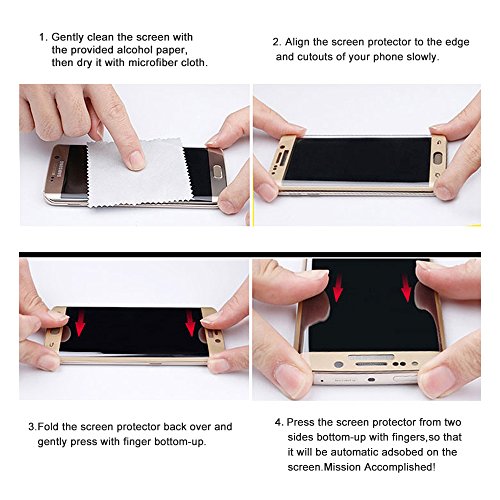 1. Gently clean the screen with the provided alcohol paper, then dry it with microfiber cloth.

2. Align the screen protector to the edge and cutouts of your phone slowly.

SAMSUNG

3.Fold the screen protector back over and gently press with finger bottom-up.

4. Press the screen protector from two sides bottom-up with fingers,so that it will be automatic adsobed on the screen.Mission Accomplished!