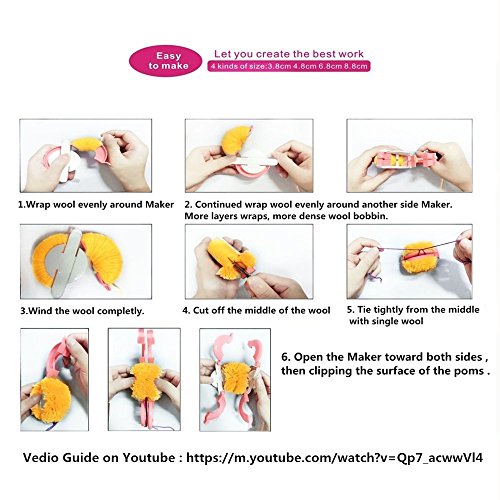 Easy to make

Let you create the best work

4 kinds of size:3.8cm 4.8cm 6.8cm 8.8cm

1.Wrap wool evenly around Maker

2. Continued wrap wool evenly around another side Maker. More layers wraps, more dense wool bobbin.

3.Wind the wool completly.

4. Cut off the middle of the wool

5. Tie tightly from the middle with single wool

6. Open the Maker toward both sides , then clipping the surface of the poms .

Vedio Guide on Youtube : https://m.youtube.com/watch?v=Qp7_acwwVl4