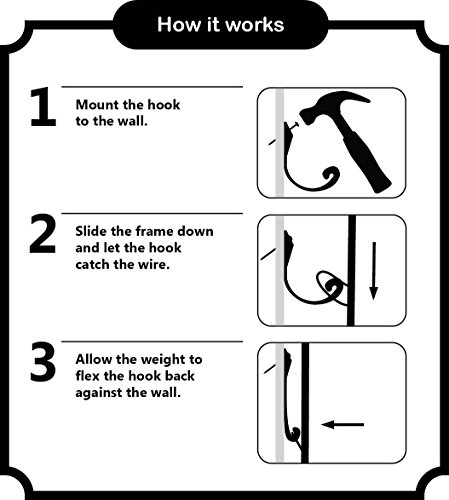 How it works

1

Mount the hook to the wall.

2

Slide the frame down and let the hook catch the wire.

3

Allow the weight to flex the hook back against the wall.