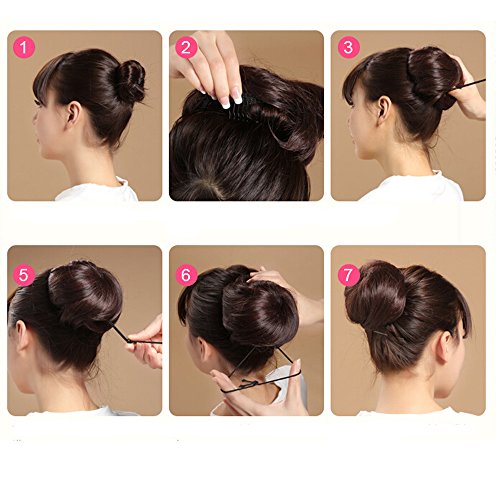 1

2

3

5

6

7