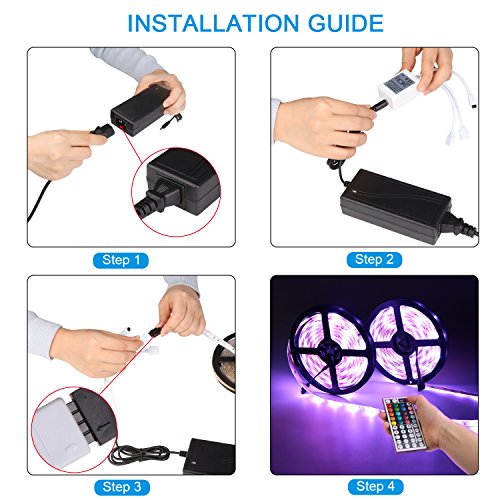 INSTALLATION GUIDE

Step 1

Step 2

Step 3

Step 4