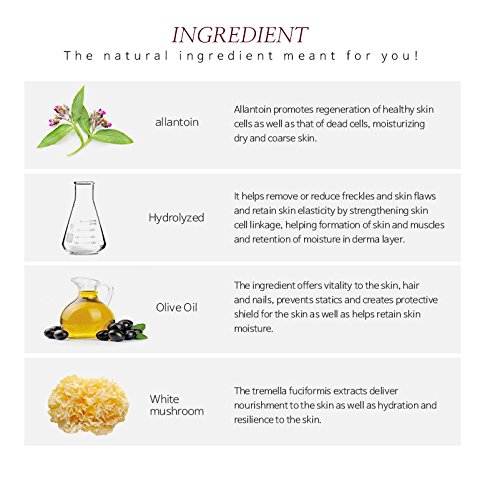 INGREDIENT
The natural ingredient meant for you!

allantoin

Allantoin promotes regeneration of healthy skin cells as well as that of dead cells, moisturizing dry and coarse skin.

Hydrolyzed

It helps remove or reduce freckles and skin flaws and retain skin elasticity by strengthening skin cell linkage, helping formation of skin and muscles and retention of moisture in derma layer.

Olive Oil

The ingredient offers vitality to the skin, hair and nails, prevents statics and creates protective shield for the skin as well as helps retain skin moisture.

White mushroom

The tremella fuciformis extracts deliver nourishment to the skin as well as hydration and resilience to the skin.