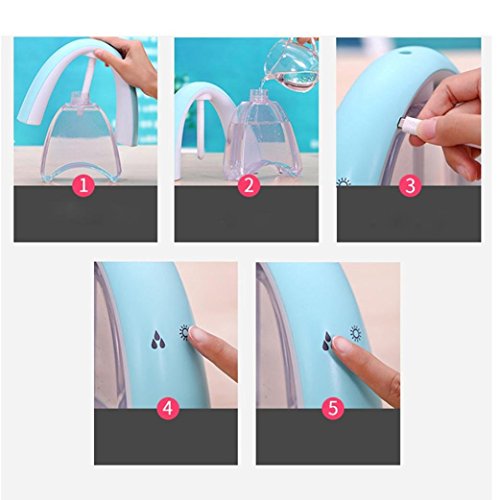 1

2

3

4

5