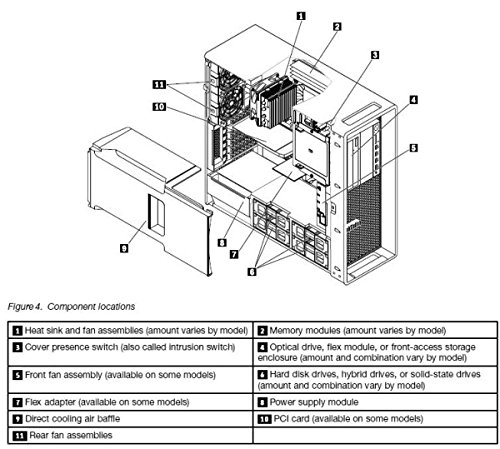 1
2
3
11
10
4
5
9
8
7
6

Figure 4. Component locations

| | |
|---|---|
| 1 Heat sink and fan assemblies (amount varies by model) | 2 Memory modules (amount varies by model) |
| 3 Cover presence switch (also called intrusion switch) | 4 Optical drive, flex module, or front-access storage enclosure (amount and combination vary by model) |
| 5 Front fan assembly (available on some models) | 6 Hard disk drives, hybrid drives, or solid-state drives (amount and combination vary by model) |
| 7 Flex adapter (available on some models) | 8 Power supply module |
| 9 Direct cooling air baffle | 10 PCI card (available on some models) |
| 11 Rear fan assemblies | |