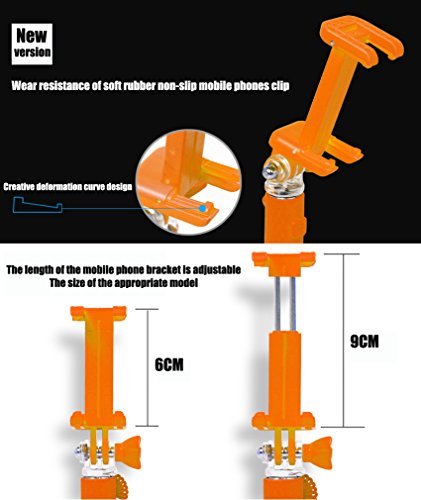 New version

Wear resistance of soft rubber non-slip mobile phones clip

Creative deformation curve design

The length of the mobile phone bracket is adjustable
The size of the appropriate model

6CM

9CM