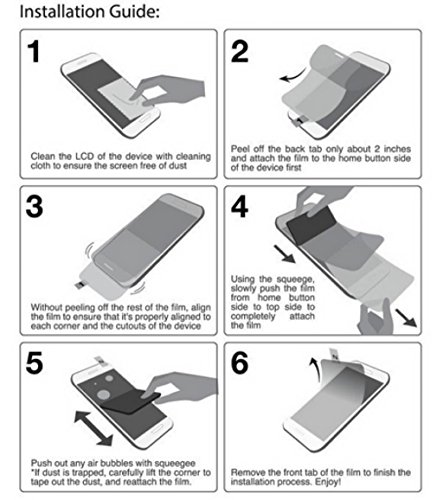 Installation Guide:

1

Clean the LCD of the device with cleaning cloth to ensure the screen free of dust

2

Peel off the back tab only about 2 inches and attach the film to the home button side of the device first

3

Without peeling off the rest of the film, align the film to ensure that it's properly aligned to each corner and the cutouts of the device

4

Using the squeege, slowly push the film from home button side to top side to completely attach the film

5

Push out any air bubbles with squeegee
*If dust is trapped, carefully lift the corner to tape out the dust, and reattach the film.

6

Remove the front tab of the film to finish the installation process. Enjoy!