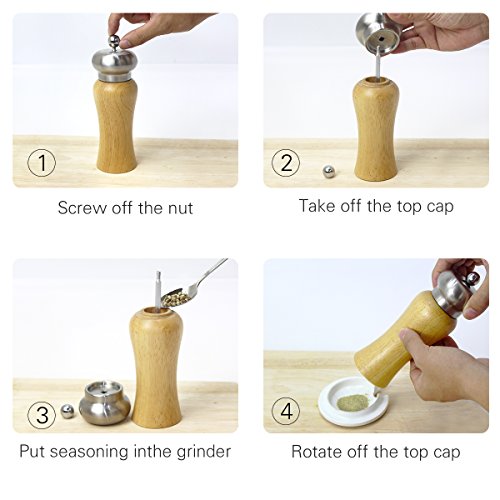 1
Screw off the nut

2
Take off the top cap

3
Put seasoning inthe grinder

4
Rotate off the top cap