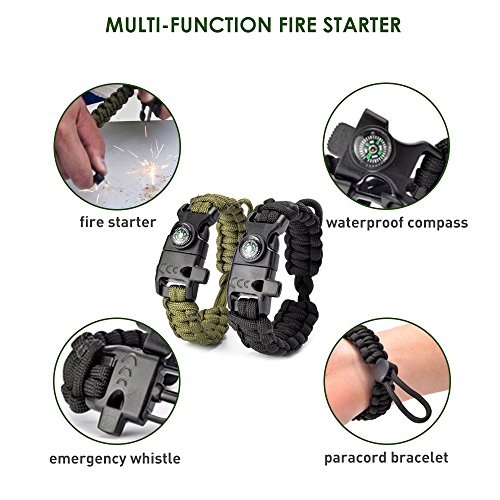 MULTI-FUNCTION FIRE STARTER

fire starter

waterproof compass

emergency whistle

paracord bracelet