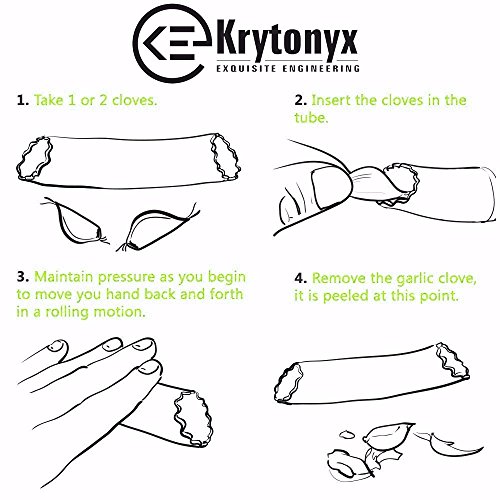 Krytonyx
EXQUISITE ENGINEERING

1. Take 1 or 2 cloves.

2. Insert the cloves in the tube.

3. Maintain pressure as you begin to move you hand back and forth in a rolling motion.

4. Remove the garlic clove, it is peeled at this point.