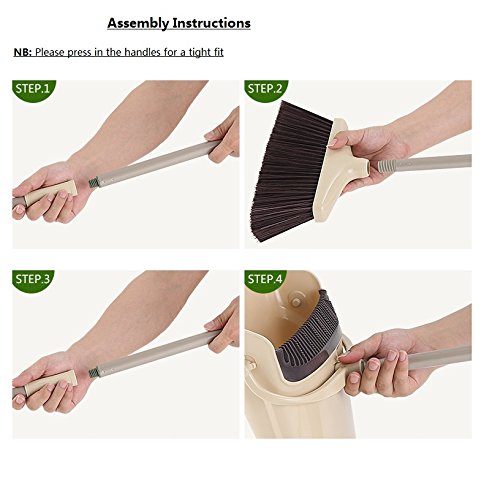 Assembly Instructions

NB: Please press in the handles for a tight fit

STEP.1

STEP.2

STEP.3

STEP.4