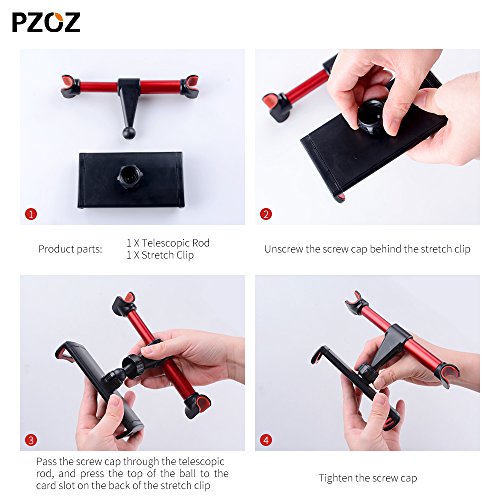 PZOZ

1

Product parts: 1 X Telescopic Rod
1 X Stretch Clip

2

Unscrew the screw cap behind the stretch clip

3

Pass the screw cap through the telescopic rod, and press the top of the ball to the card slot on the back of the stretch clip

4

Tighten the screw cap