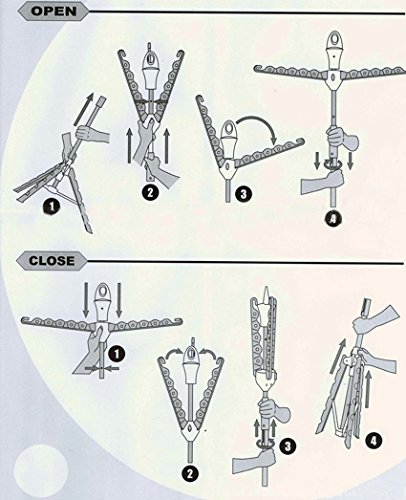 OPEN

1

2

3

4

CLOSE

1

2

3

4