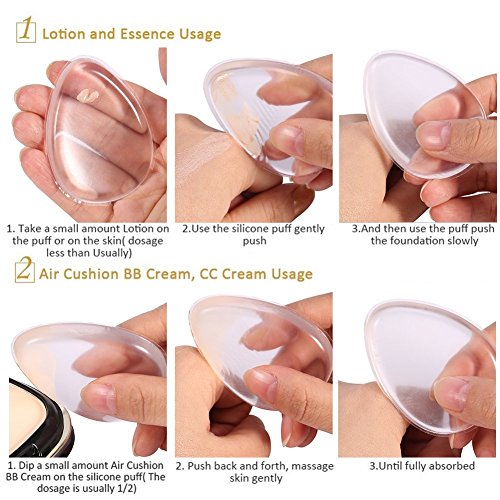 1 Lotion and Essence Usage

1. Take a small amount Lotion on the puff or on the skin( dosage less than Usually)

2.Use the silicone puff gently push

3.And then use the puff push the foundation slowly

2 Air Cushion BB Cream, CC Cream Usage

1. Dip a small amount Air Cushion BB Cream on the silicone puff( The dosage is usually 1/2)

2. Push back and forth, massage skin gently

3.Until fully absorbed