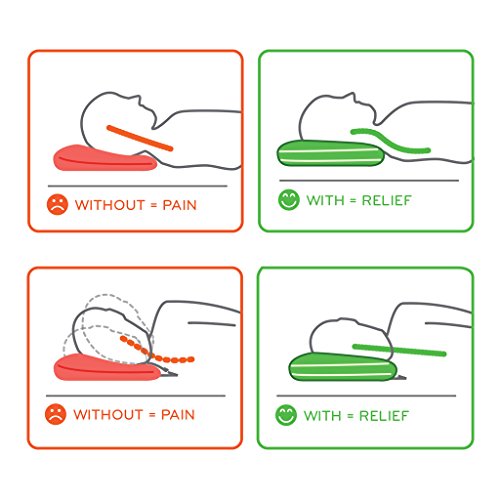 WITHOUT = PAIN

WITH = RELIEF

WITHOUT = PAIN

WITH = RELIEF