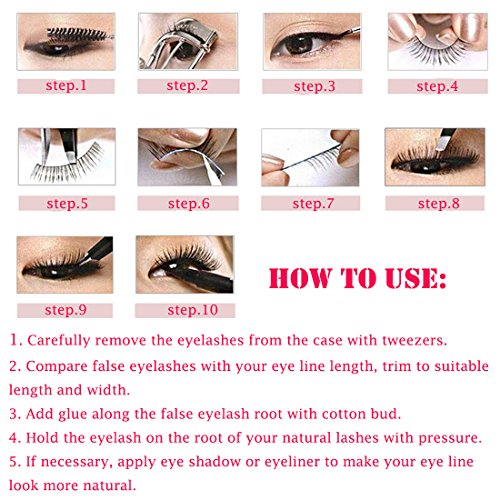 step.1

step.2

step.3

step.4

step.5

step.6

step.7

step.8

step.9

step.10

HOW TO USE:

1. Carefully remove the eyelashes from the case with tweezers.

2. Compare false eyelashes with your eye line length, trim to suitable length and width.

3. Add glue along the false eyelash root with cotton bud.

4. Hold the eyelash on the root of your natural lashes with pressure.

5. If necessary, apply eye shadow or eyeliner to make your eye line look more natural.