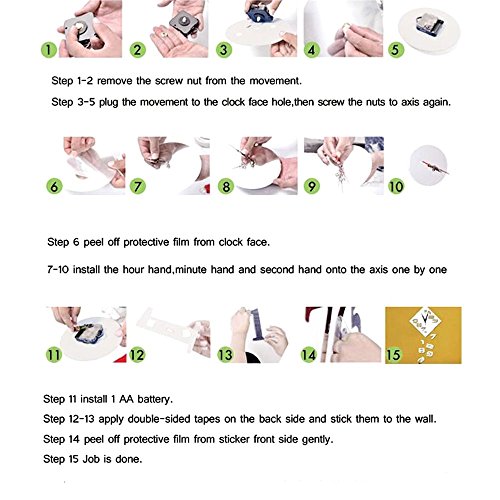 1 2 3 4 5

Step 1-2 remove the screw nut from the movement.

Step 3-5 plug the movement to the clock face hole,then screw the nuts to axis again.

6 7 8 9 10

Step 6 peel off protective film from clock face.

7-10 install the hour hand,minute hand and second hand onto the axis one by one

11 12 13 14 15

Step 11 install 1 AA battery.

Step 12-13 apply double-sided tapes on the back side and stick them to the wall.

Step 14 peel off protective film from sticker front side gently.

Step 15 Job is done.