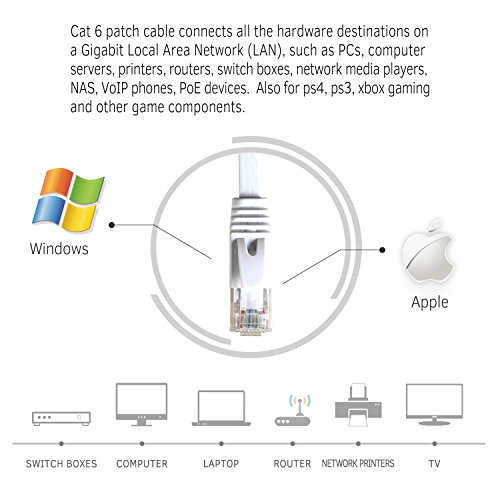 Cat 6 patch cable connects all the hardware destinations on a Gigabit Local Area Network (LAN), such as PCs, computer servers, printers, routers, switch boxes, network media players, NAS, VoIP phones, PoE devices. Also for ps4, ps3, xbox gaming and other game components.

Windows

Apple

SWITCH BOXES
COMPUTER
LAPTOP
ROUTER
NETWORK PRINTERS
TV