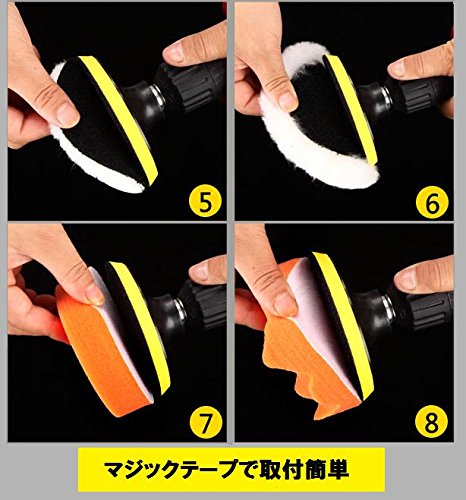 5

6

7

8

マジックテープで取付簡単