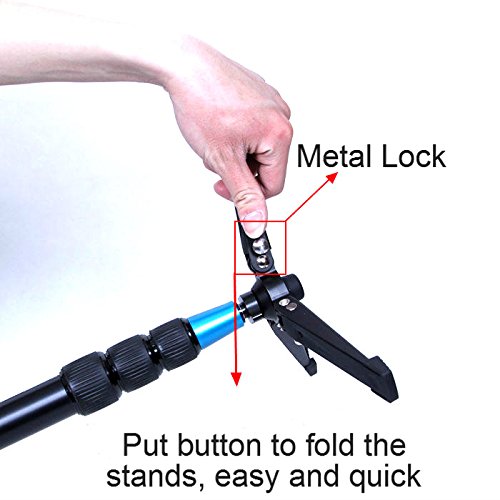 Metal Lock

Put button to fold the stands, easy and quick