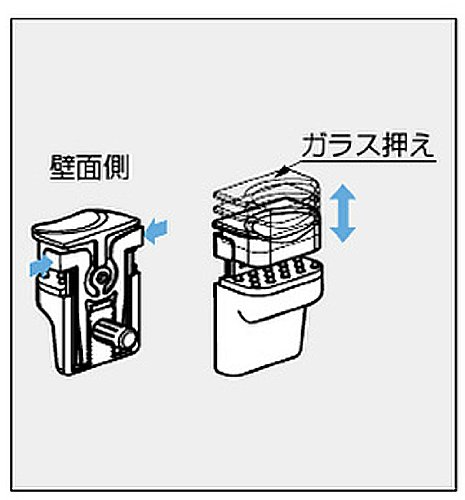 壁面側

ガラス押え