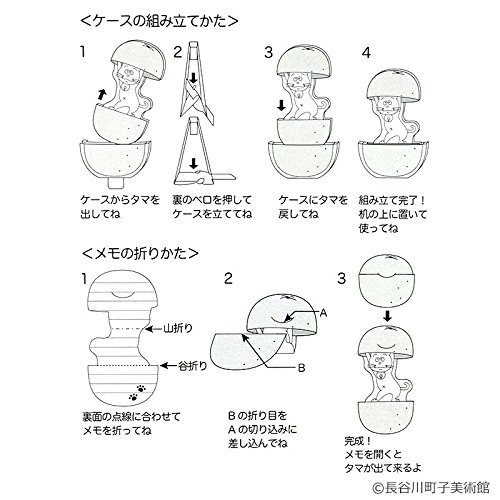 <ケースの組み立てかた>

1
ケースからタマを出してね

2
裏のベロを押してケースを立ててね

3
ケースにタマを戻してね

4
組み立て完了！机の上に置いて使ってね

<メモの折りかた>

1
山折り
谷折り
裏面の点線に合わせてメモを折ってね

2
A
B
Bの折り目をAの切り込みに差し込んでね

3
完成！メモを開くとタマが出て来るよ

©長谷川町子美術館