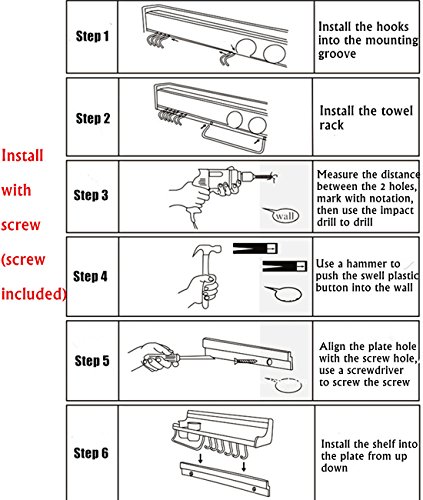 Install with screw (screw included)

| Step 1 | | Install the hooks into the mounting groove |
|---|---|---|
| Step 2 | | Install the towel rack |
| Step 3 | wall | Measure the distance between the 2 holes, mark with notation, then use the impact drill to drill |
| Step 4 | | Use a hammer to push the swell plastic button into the wall |
| Step 5 | | Align the plate hole with the screw hole, use a screwdriver to screw the screw |
| Step 6 | | Install the shelf into the plate from up down |