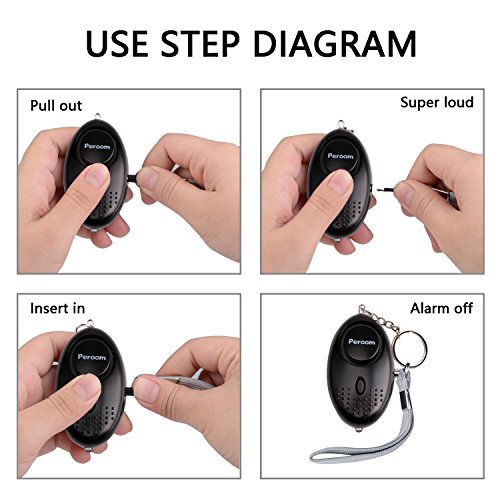 USE STEP DIAGRAM

Pull out

Peroom

Super loud

Peroom

Insert in

Peroom

Alarm off

Peroom