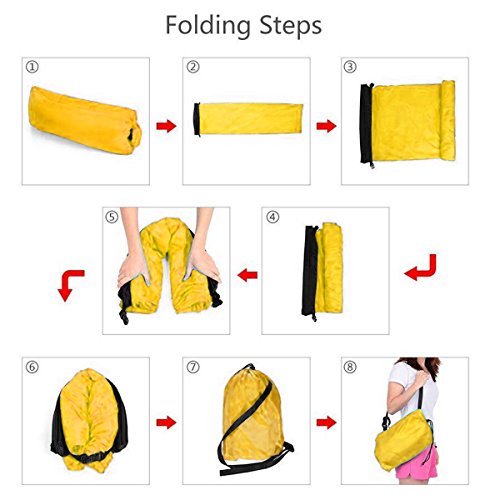 Folding Steps

①

②

③

⑤

④

⑥

⑦

⑧