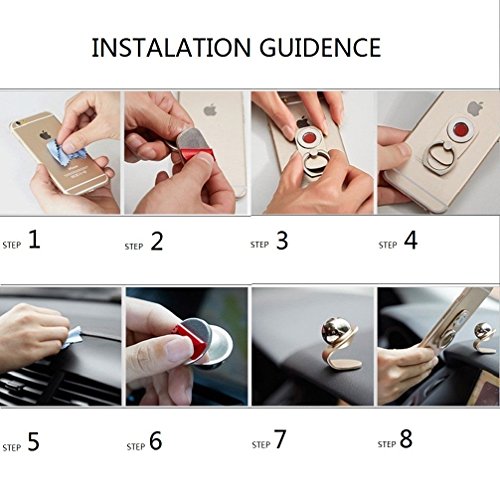 INSTALATION GUIDENCE

STEP 1

STEP 2

STEP 3

STEP 4

STEP 5

STEP 6

STEP 7

STEP 8