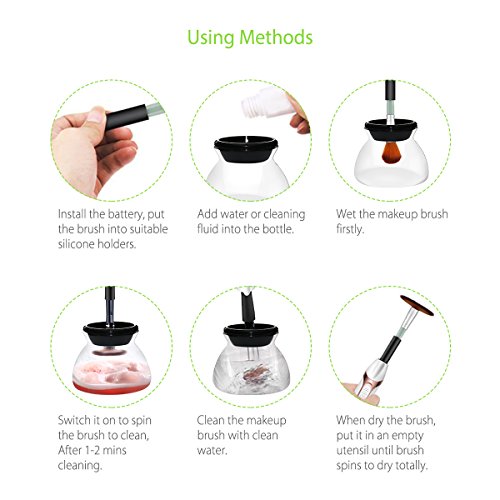 Using Methods

Install the battery, put the brush into suitable silicone holders.

Add water or cleaning fluid into the bottle.

Wet the makeup brush firstly.

Switch it on to spin the brush to clean, After 1-2 mins cleaning.

Clean the makeup brush with clean water.

When dry the brush, put it in an empty utensil until brush spins to dry totally.